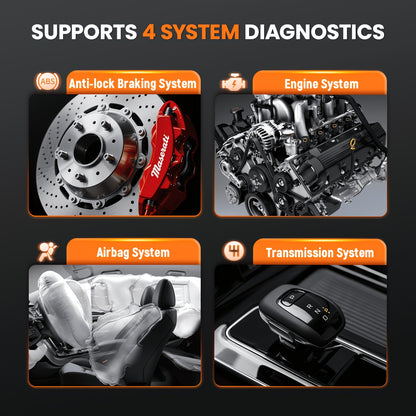 SUPPORTS 4 SYSTEM DIAGNOSTICS

ABS Anti-lock Braking System

Maserati

Engine System

Airbag System

Transmission System

P
R
N
D