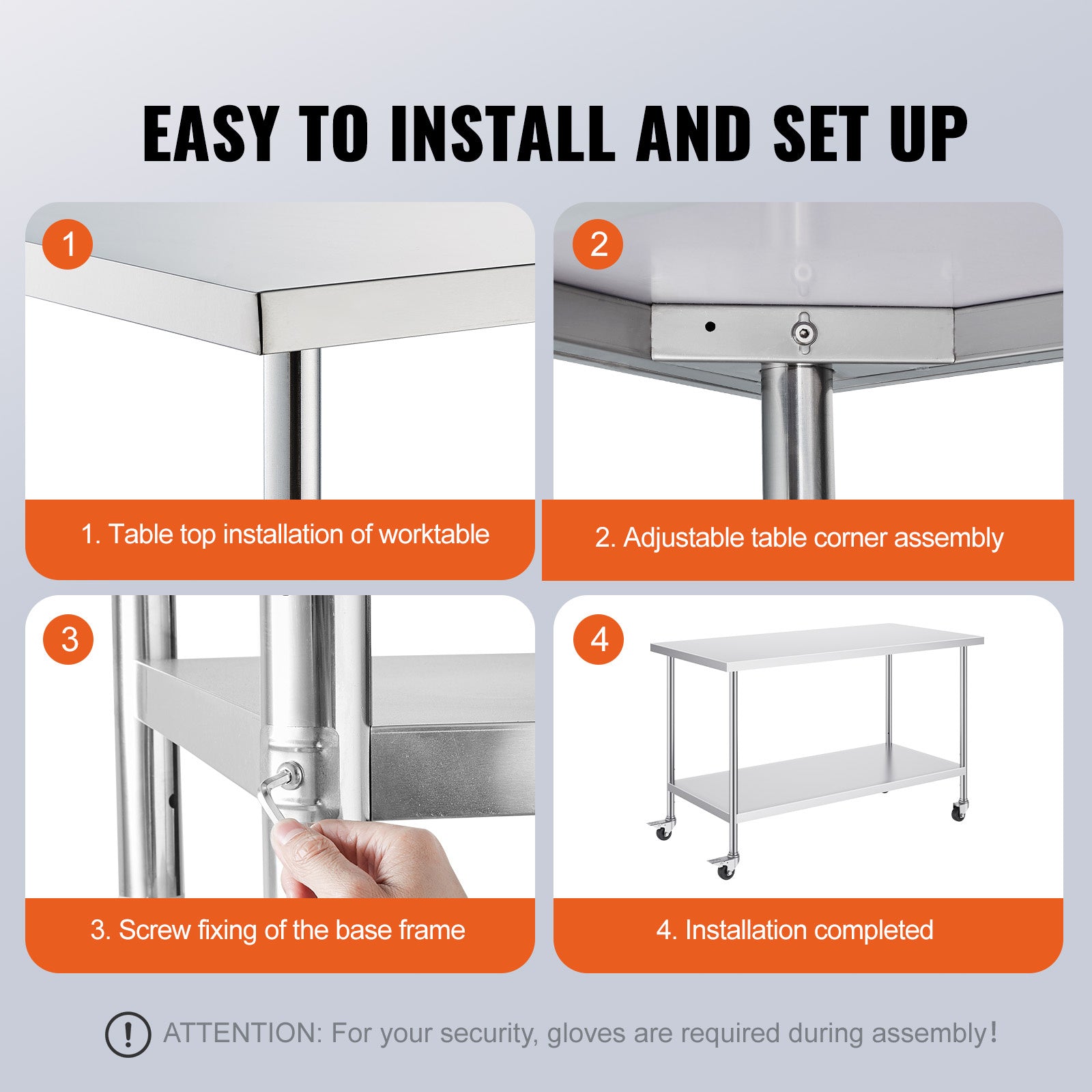 EASY TO INSTALL AND SET UP

1

1. Table top installation of worktable

2

2. Adjustable table corner assembly

3

3. Screw fixing of the base frame

4

4. Installation completed

! ATTENTION: For your security, gloves are required during assembly!