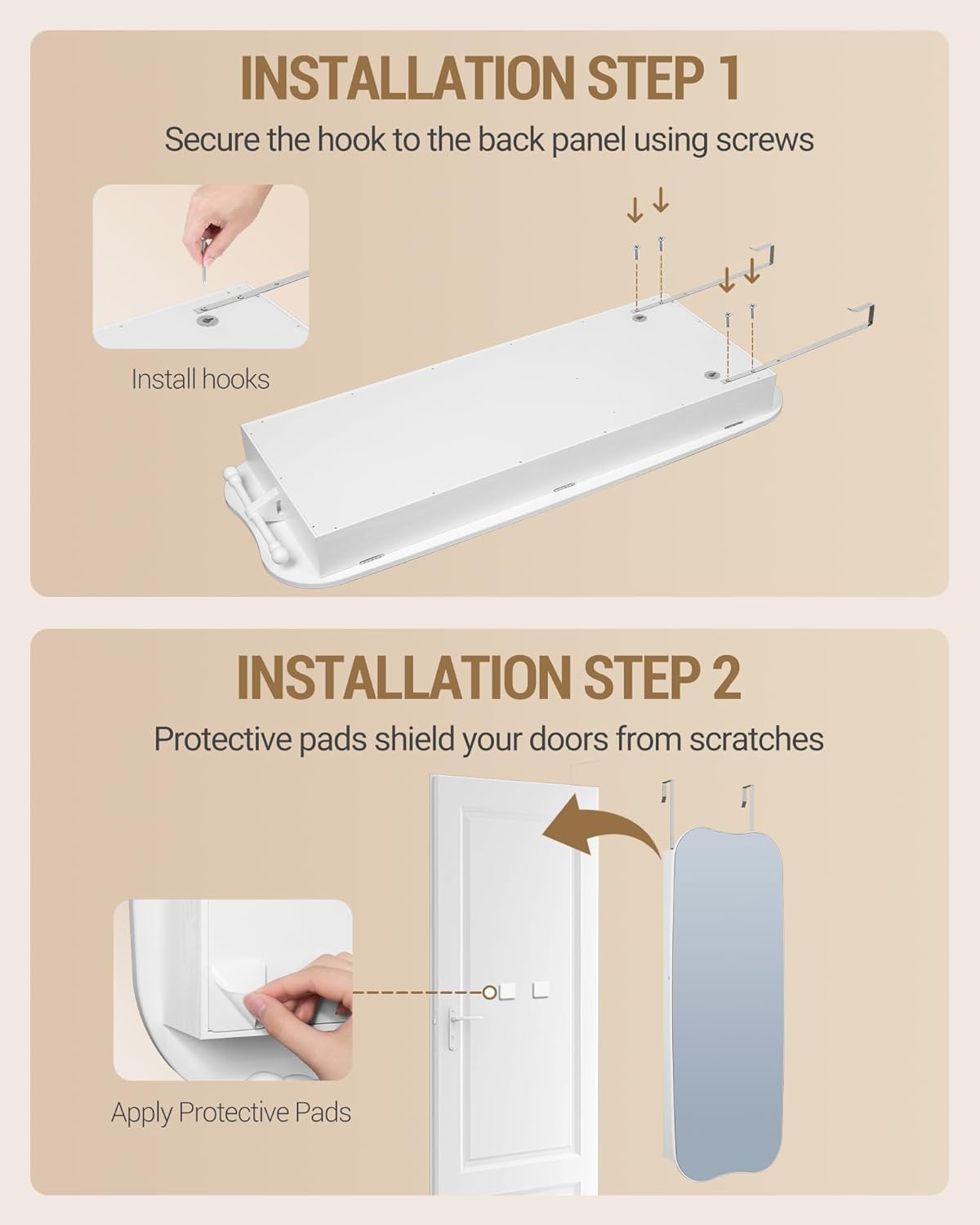 INSTALLATION STEP 1

Secure the hook to the back panel using screws

Install hooks

INSTALLATION STEP 2

Protective pads shield your doors from scratches

Apply Protective Pads