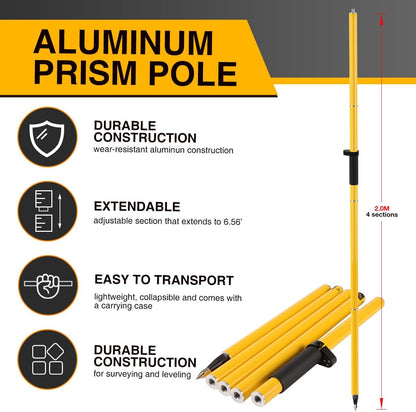 ALUMINUM PRISM POLE

DURABLE CONSTRUCTION
wear-resistant aluminun construction

EXTENDABLE
adjustable section that extends to 6.56'

EASY TO TRANSPORT
lightweight, collapsible and comes with a carrying case

DURABLE CONSTRUCTION
for surveying and leveling

2.0M
4 sections