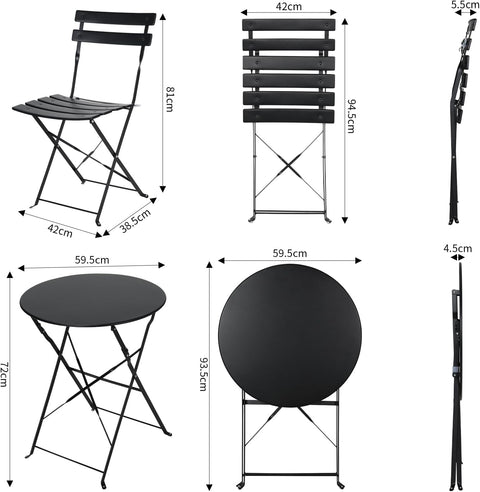 81cm
42cm
38.5cm
42cm
94.5cm
5.5cm
59.5cm
72cm
59.5cm
93.5cm
4.5cm