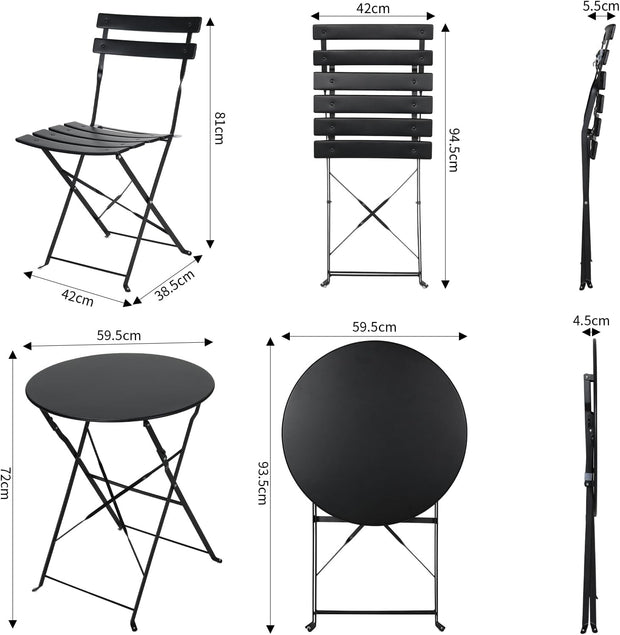 81cm

42cm

38.5cm

42cm

94.5cm

5.5cm

59.5cm

72cm

59.5cm

93.5cm

4.5cm