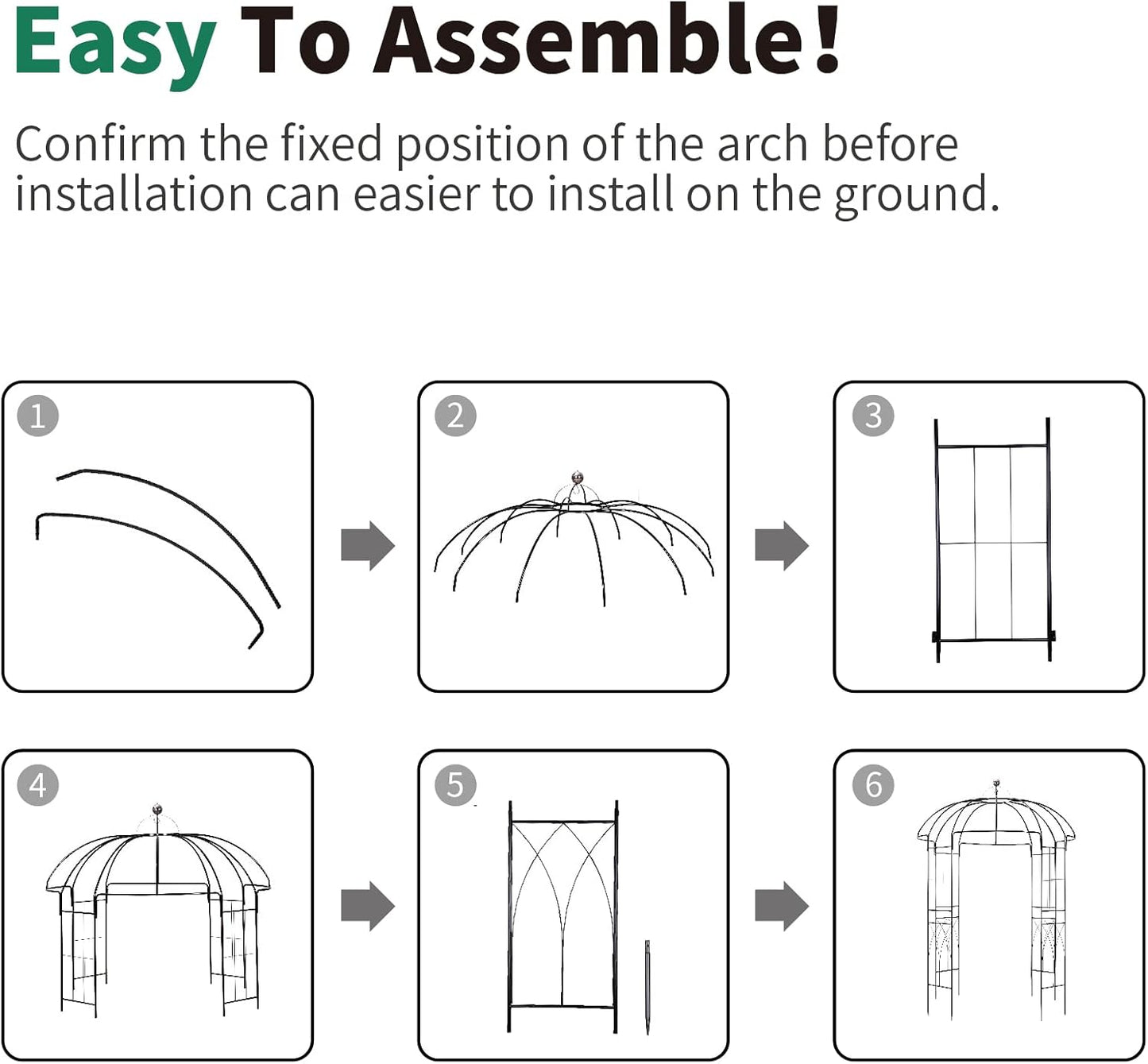 Easy To Assemble!

Confirm the fixed position of the arch before installation can easier to install on the ground.

1

2

3

4

5

6