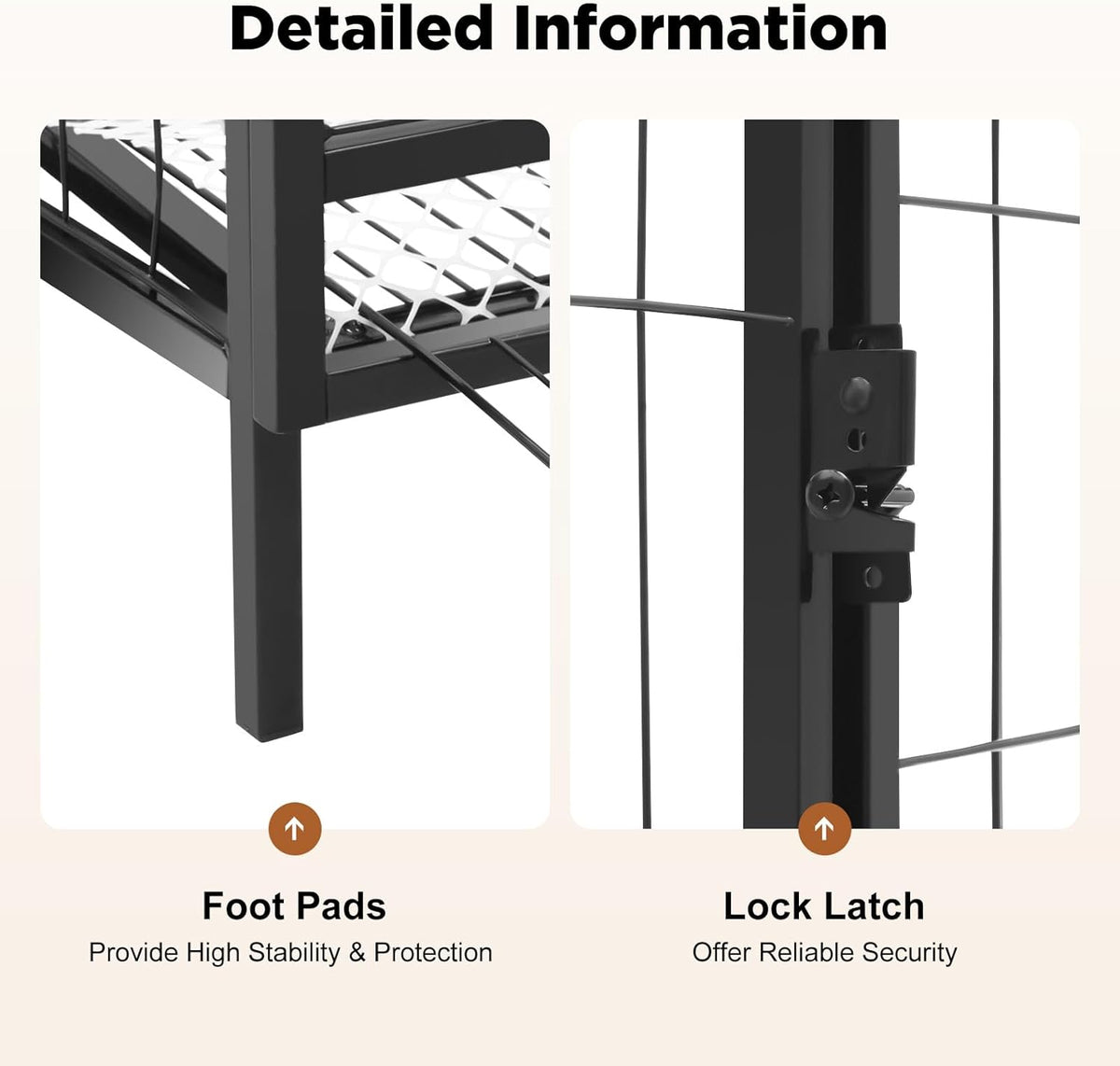 Detailed Information

Foot Pads
Provide High Stability & Protection

Lock Latch
Offer Reliable Security