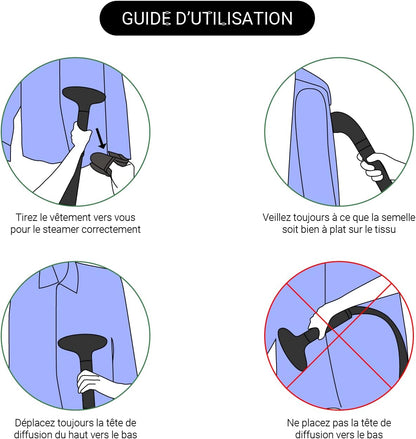 GUIDE D'UTILISATION

Tirez le vêtement vers vous pour le steamer correctement

Veillez toujours à ce que la semelle soit bien à plat sur le tissu

Déplacez toujours la tête de diffusion du haut vers le bas

Ne placez pas la tête de diffusion vers le bas