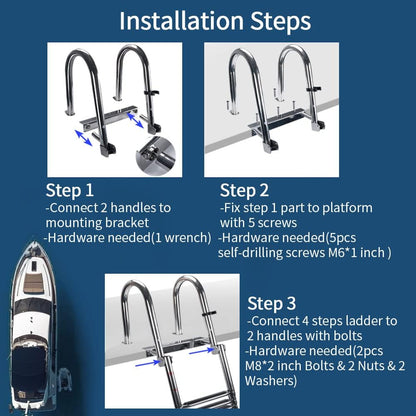 Installation Steps

Step 1
-Connect 2 handles to mounting bracket
-Hardware needed(1 wrench)

Step 2
-Fix step 1 part to platform with 5 screws
-Hardware needed(5pcs self-drilling screws M6*1 inch )

Step 3
-Connect 4 steps ladder to 2 handles with bolts
-Hardware needed(2pcs M8*2 inch Bolts & 2 Nuts & 2 Washers)