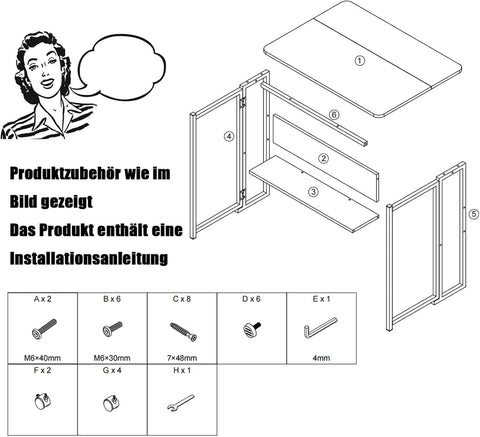 ①

⑥

④

②

③

⑤

Produktzubehör wie im Bild gezeigt
Das Produkt enthält eine Installationsanleitung

| A x 2 | B x 6 | C x 8 | D x 6 | E x 1 |
|---|---|---|---|---|
| M6×40mm | M6×30mm | 7×48mm | | 4mm |
| F x 2 | G x 4 | H x 1 | | |