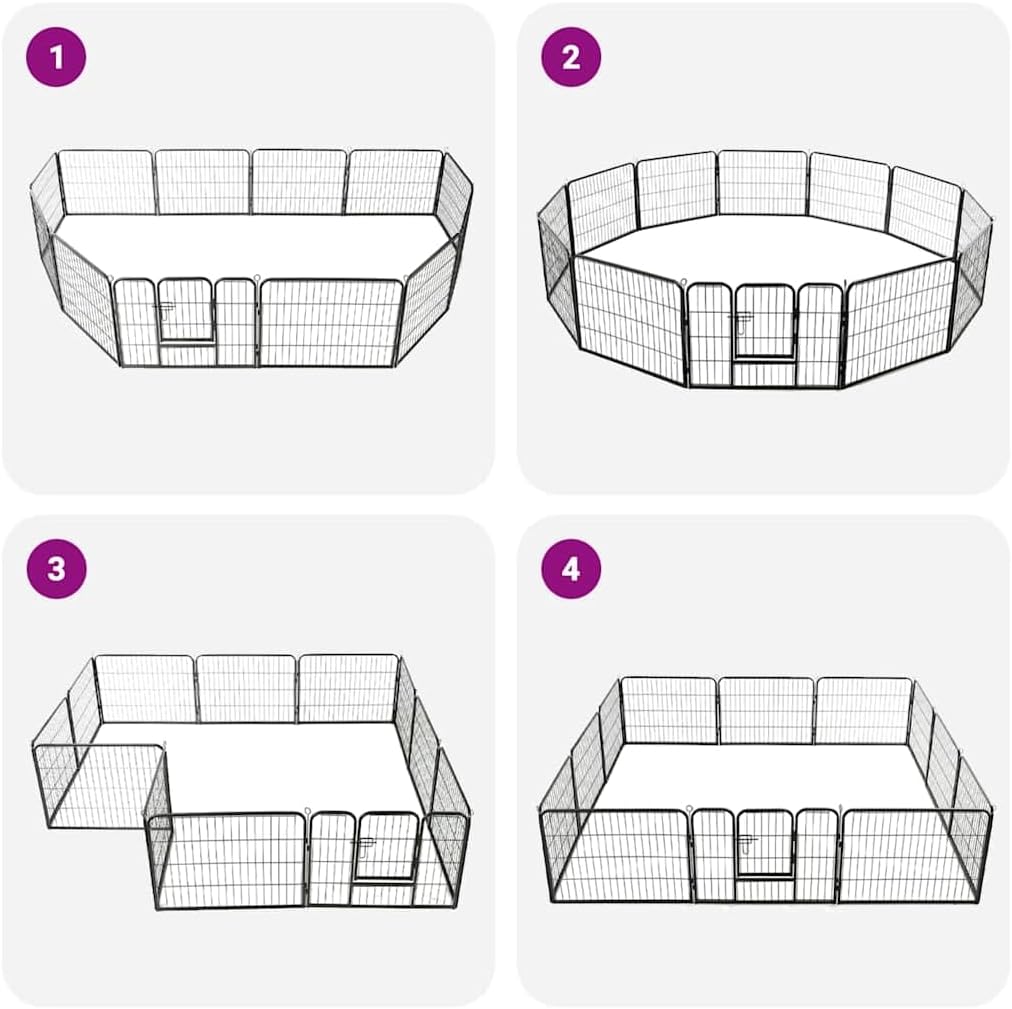 1

2

3

4