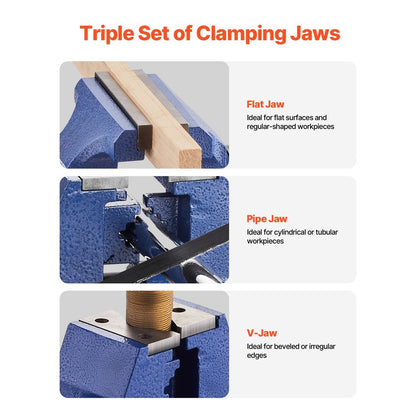 Triple Set of Clamping Jaws

Flat Jaw
Ideal for flat surfaces and regular-shaped workpieces

Pipe Jaw
Ideal for cylindrical or tubular workpieces

V-Jaw
Ideal for beveled or irregular edges