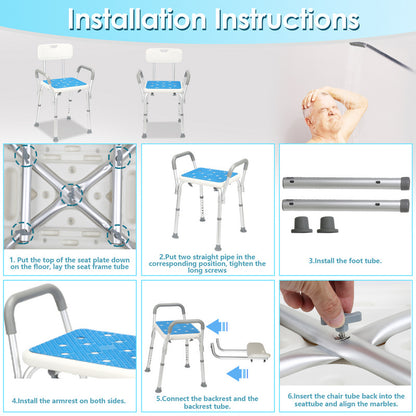 Installation Instructions

1. Put the top of the seat plate down on the floor, lay the seat frame tube

2.Put two straight pipe in the corresponding position, tighten the long screws

3.Install the foot tube.

4.Install the armrest on both sides.

5.Connect the backrest and the backrest tube.

6.Insert the chair tube back into the seattube and align the marbles.