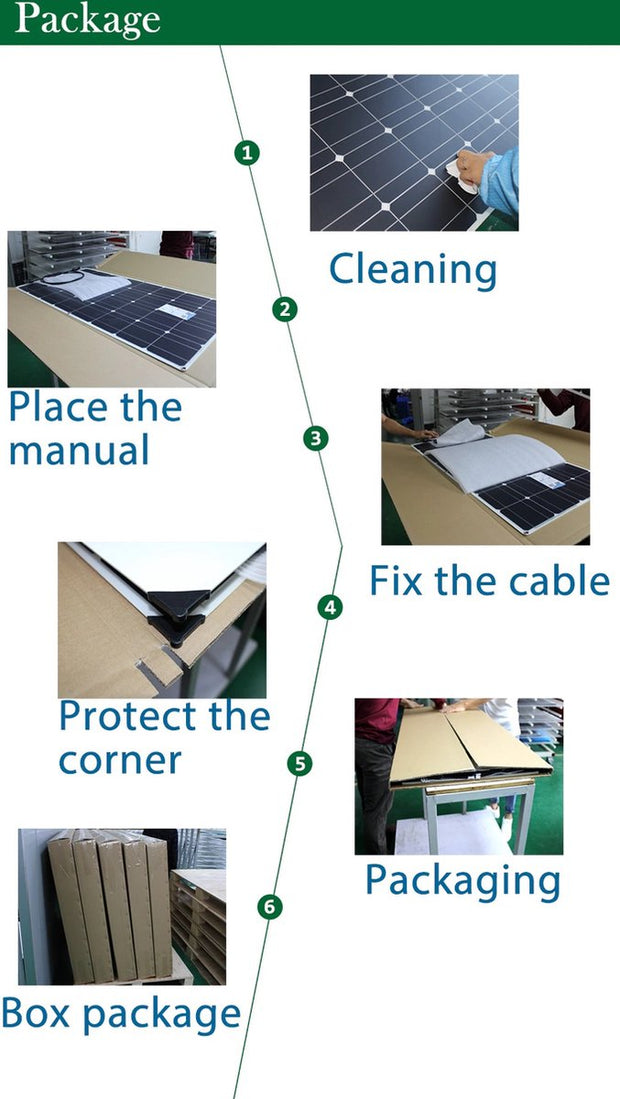 Package

1

Cleaning

2

Place the manual

3

Fix the cable

4

Protect the corner

5

Packaging

6

Box package