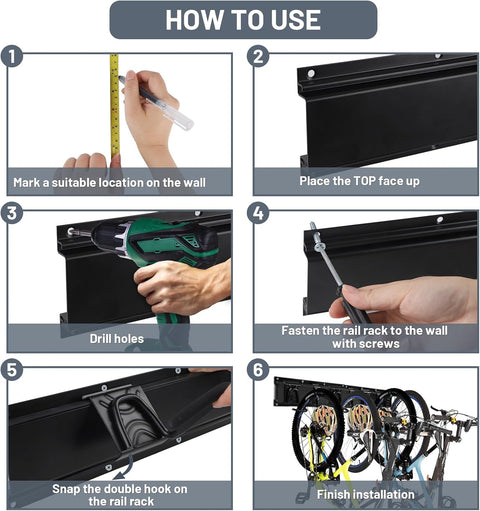 HOW TO USE

1
Mark a suitable location on the wall

2
Place the TOP face up

3
Drill holes

4
Fasten the rail rack to the wall with screws

5
Snap the double hook on the rail rack

6
Finish installation