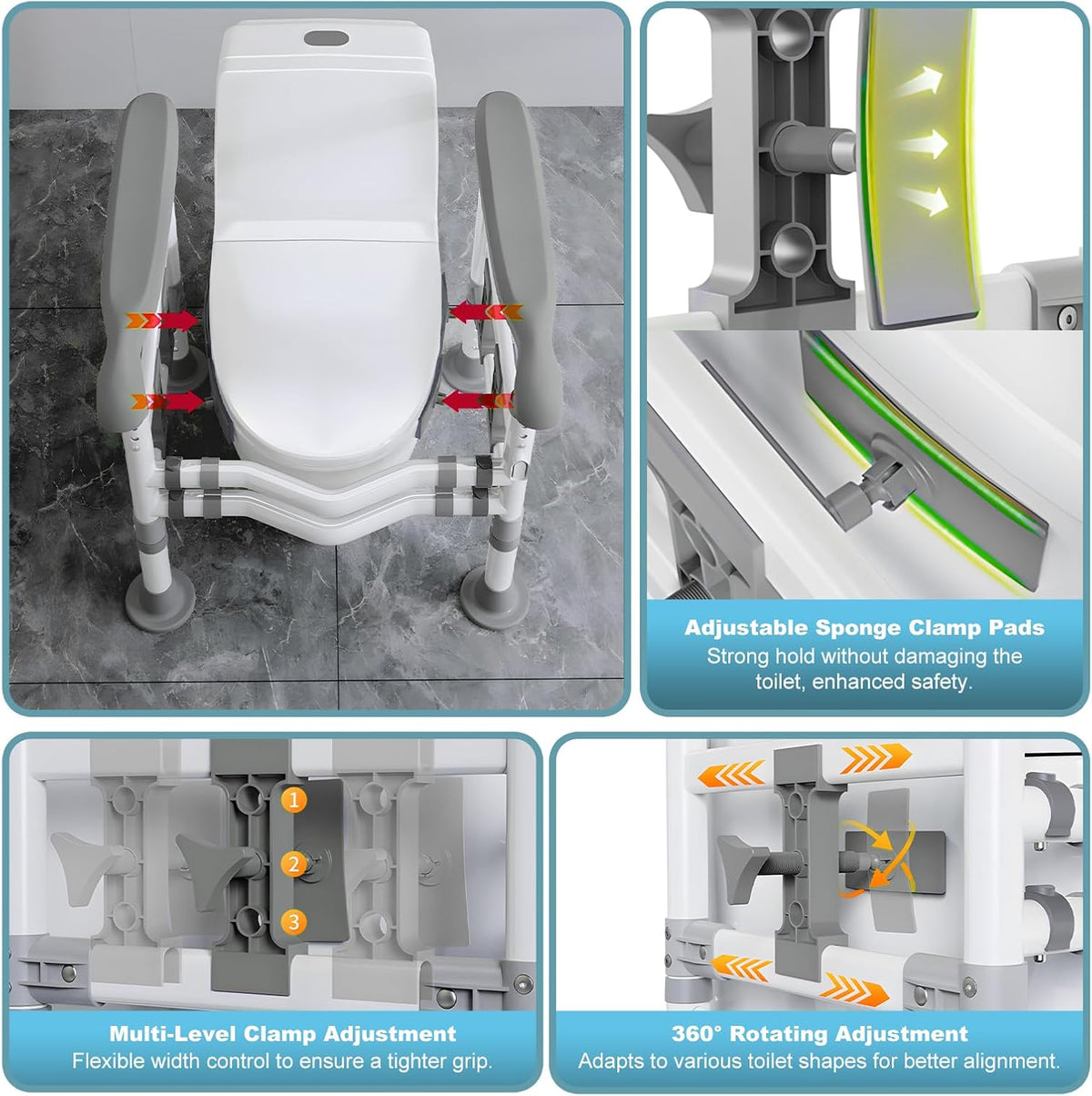 Adjustable Sponge Clamp Pads
Strong hold without damaging the toilet, enhanced safety.

1
2
3

Multi-Level Clamp Adjustment
Flexible width control to ensure a tighter grip.

360° Rotating Adjustment
Adapts to various toilet shapes for better alignment.