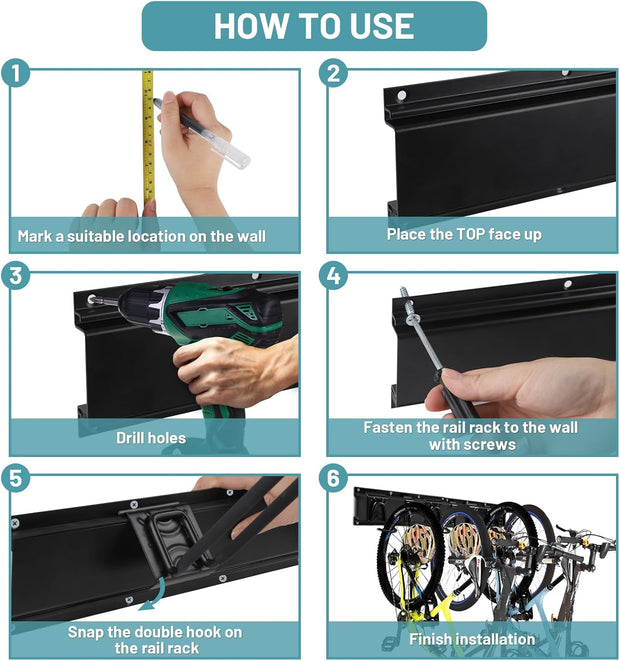 HOW TO USE

1
Mark a suitable location on the wall

2
Place the TOP face up

3
Drill holes

4
Fasten the rail rack to the wall with screws

5
Snap the double hook on the rail rack

6
Finish installation