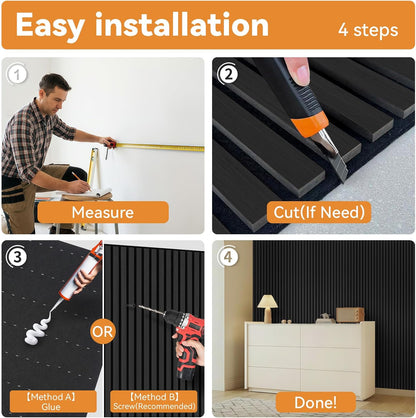 Easy installation 4 steps

1

Measure

2

Cut(If Need)

3

OR

【Method A】
Glue

【Method B】
Screw(Recommended)

4

Done!