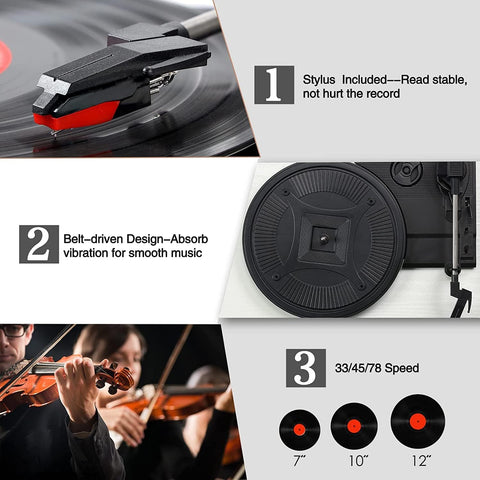 1 Stylus Included--Read stable, not hurt the record

2 Belt-driven Design-Absorb vibration for smooth music

3 33/45/78 Speed

7" 10" 12"