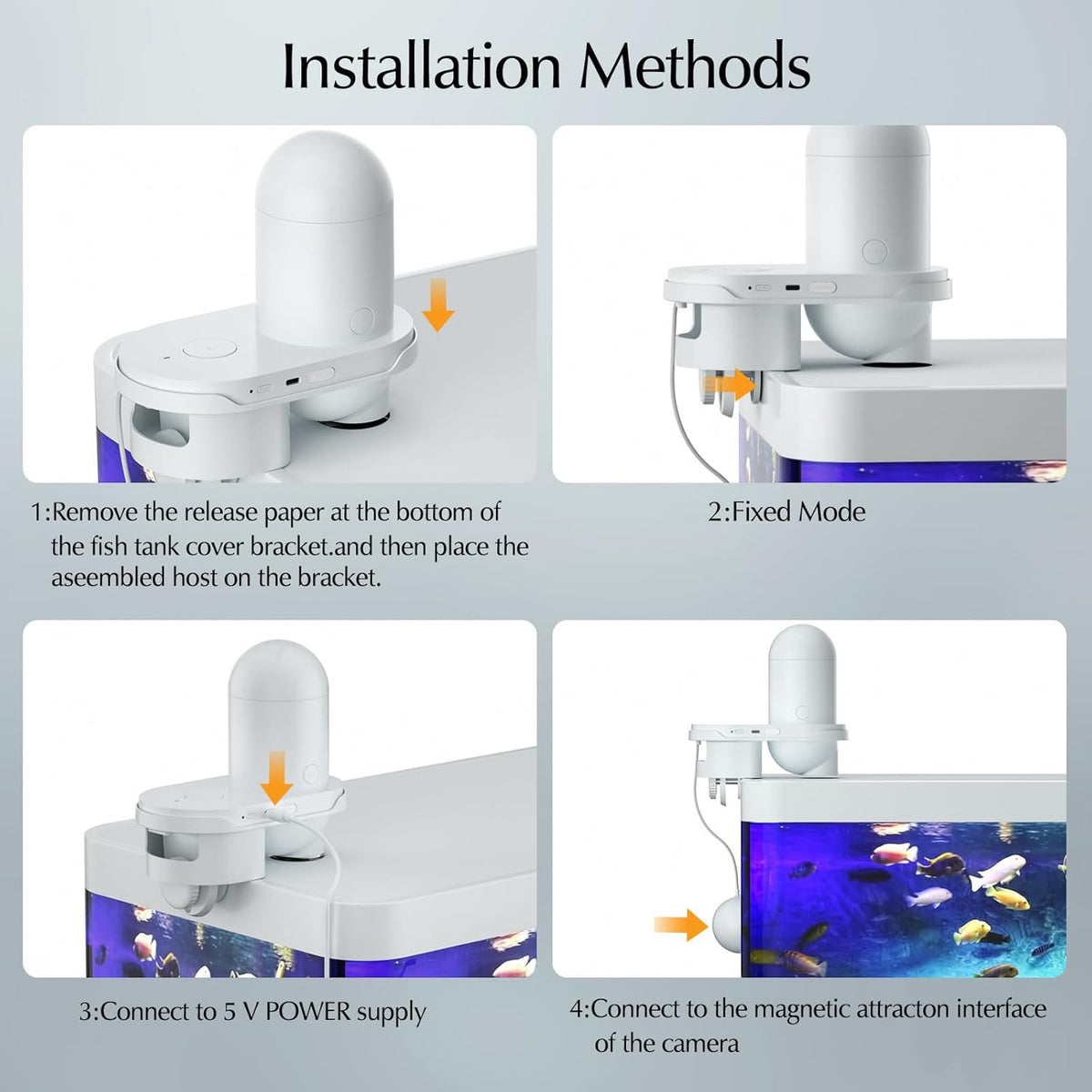 Installation Methods

1:Remove the release paper at the bottom of the fish tank cover bracket.and then place the aseembled host on the bracket.

2:Fixed Mode

3:Connect to 5 V POWER supply

4:Connect to the magnetic attracton interface of the camera