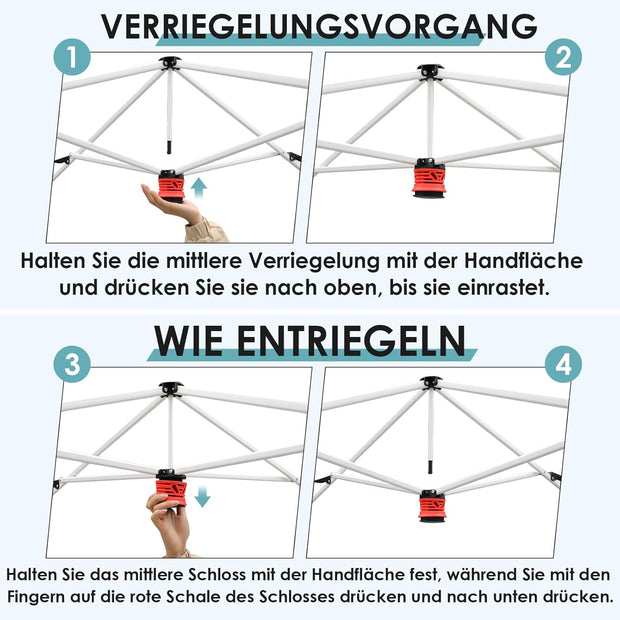 VERRIEGELUNGSVORGANG

1

2

Halten Sie die mittlere Verriegelung mit der Handfläche und drücken Sie sie nach oben, bis sie einrastet.

WIE ENTRIEGELN

3

4

Halten Sie das mittlere Schloss mit der Handfläche fest, während Sie mit den Fingern auf die rote Schale des Schlosses drücken und nach unten drücken.