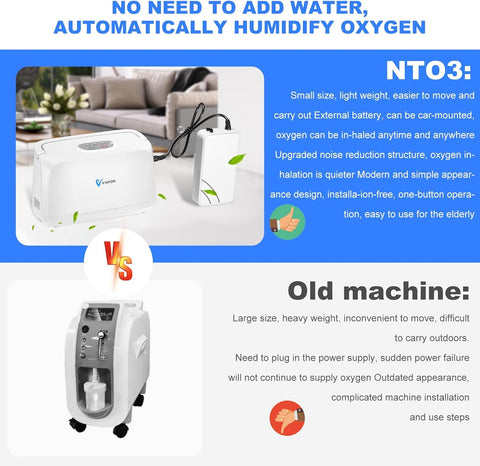 NO NEED TO ADD WATER, AUTOMATICALLY HUMIDIFY OXYGEN

NTO3:

Small size, light weight, easier to move and carry out External battery, can be car-mounted, oxygen can be in-haled anytime and anywhere Upgraded noise reduction structure, oxygen inhalation is quieter Modern and simple appearance design, installa-ion-free, one-button operation, easy to use for the elderly

VARON

VS

Old machine:

Large size, heavy weight, inconvenient to move, difficult to carry outdoors.
Need to plug in the power supply, sudden power failure will not continue to supply oxygen Outdated appearance, complicated machine installation and use steps