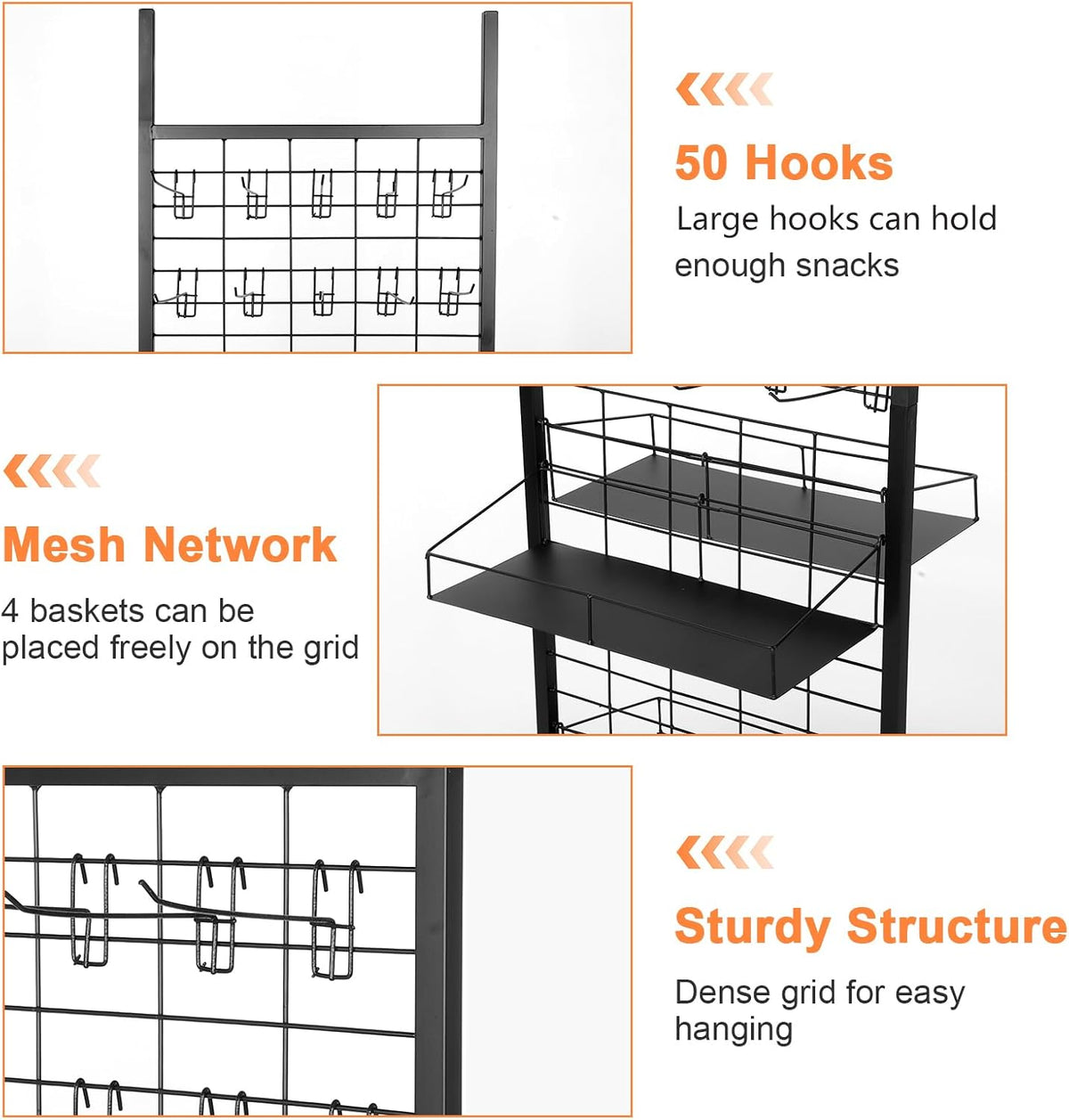 50 Hooks

Large hooks can hold enough snacks

Mesh Network

4 baskets can be placed freely on the grid

Sturdy Structure

Dense grid for easy hanging