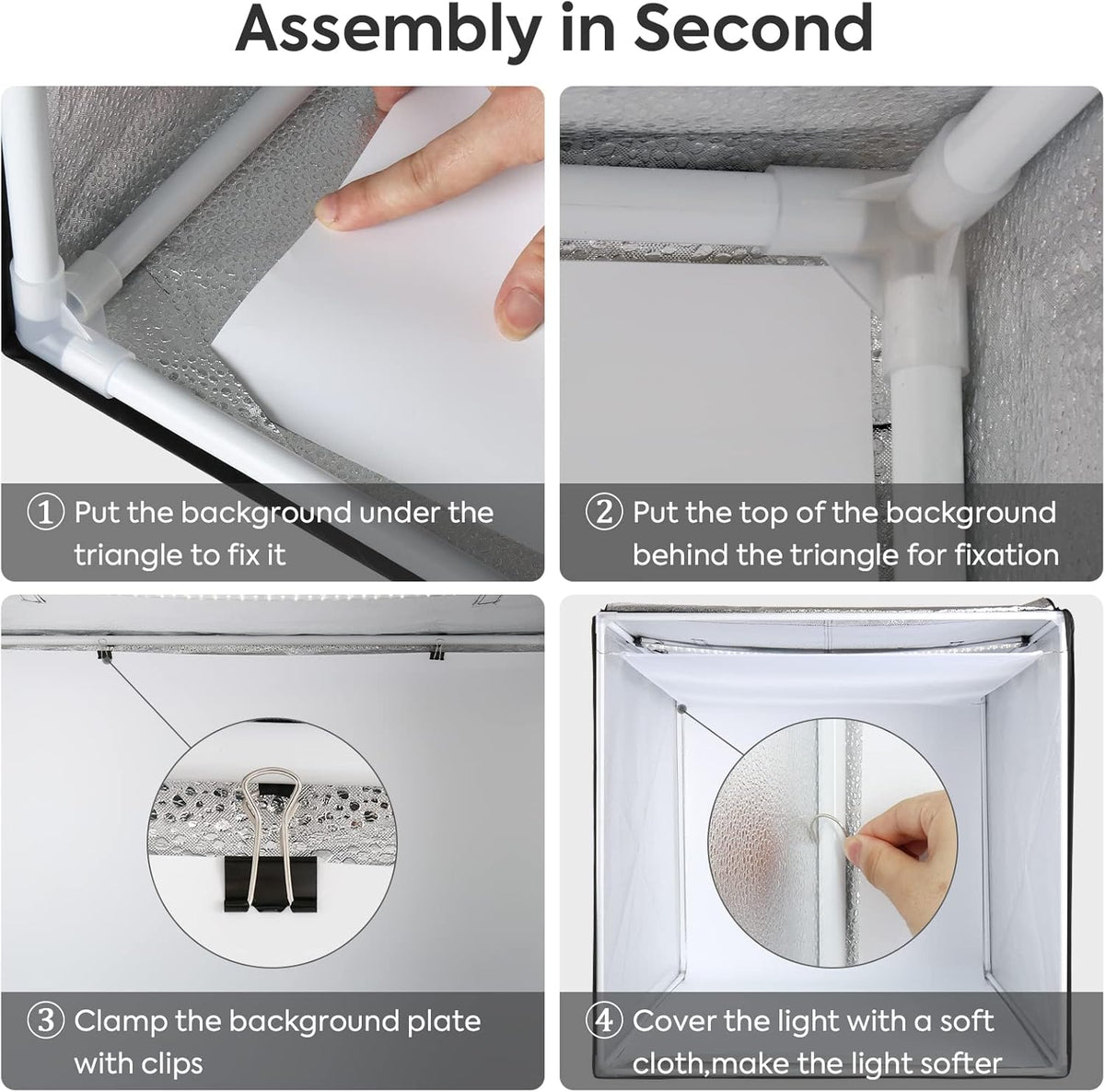 Assembly in Second

① Put the background under the triangle to fix it

② Put the top of the background behind the triangle for fixation

③ Clamp the background plate with clips

④ Cover the light with a soft cloth,make the light softer