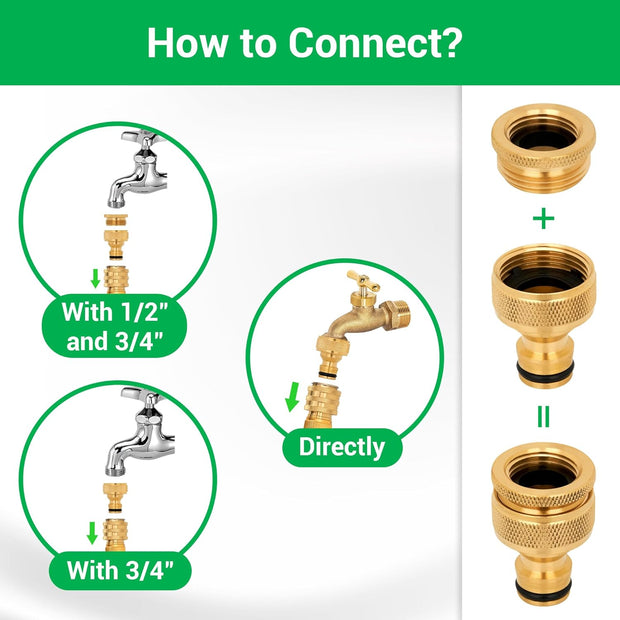 How to Connect?

With 1/2" and 3/4"

Directly

With 3/4"

+

=