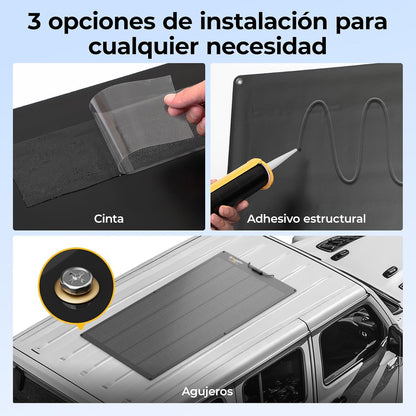 3 opciones de instalación para cualquier necesidad

Cinta

Adhesivo estructural

Agujeros