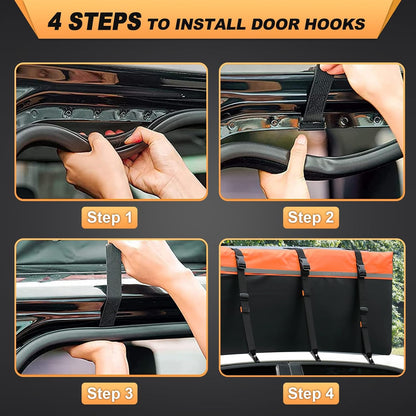 4 STEPS TO INSTALL DOOR HOOKS

Step 1

Step 2

Step 3

Step 4