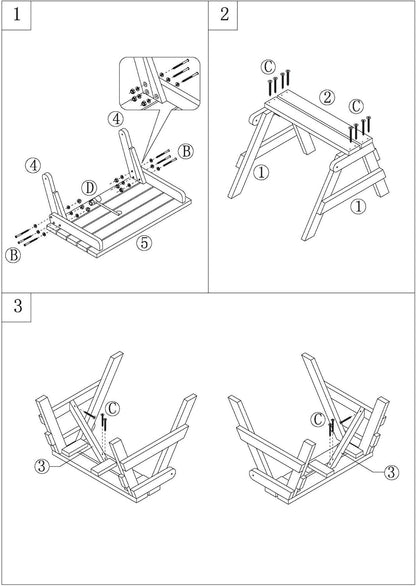 1

4

4

B

D

B

5

2

C

2

C

1

1

3

C

3

C

3