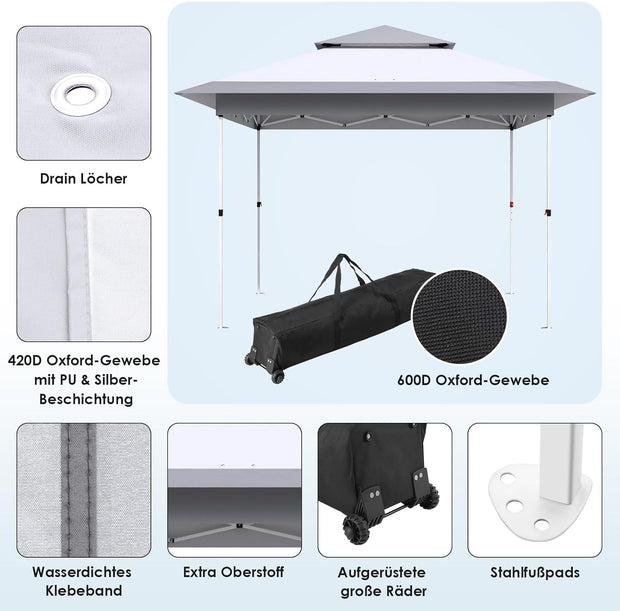 Drain Löcher

420D Oxford-Gewebe mit PU & Silber-Beschichtung

600D Oxford-Gewebe

Wasserdichtes Klebeband

Extra Oberstoff

Aufgerüstete große Räder

Stahlfußpads