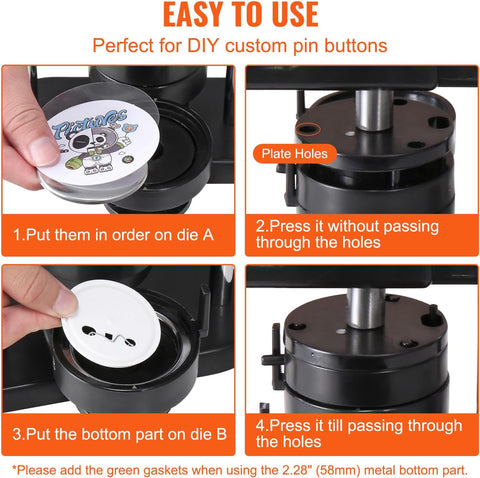 EASY TO USE

Perfect for DIY custom pin buttons

Pictures

1.Put them in order on die A

Plate Holes

2.Press it without passing through the holes

3.Put the bottom part on die B

4.Press it till passing through the holes

*Please add the green gaskets when using the 2.28" (58mm) metal bottom part.