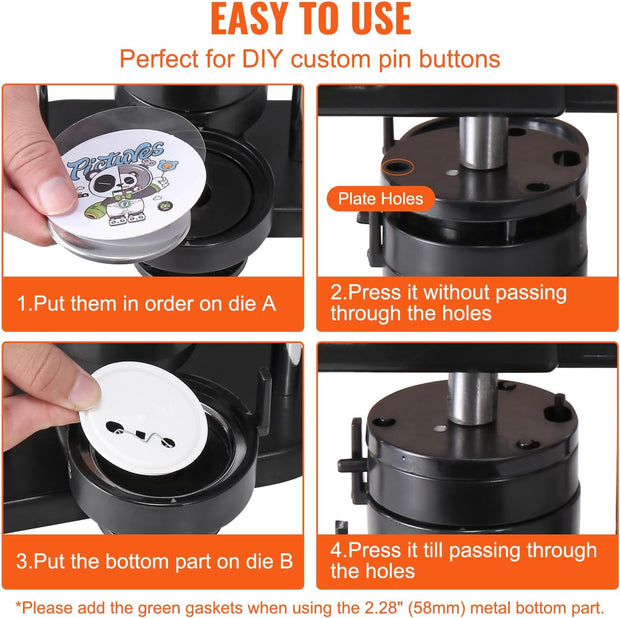 EASY TO USE

Perfect for DIY custom pin buttons

Pictures

1.Put them in order on die A

Plate Holes

2.Press it without passing through the holes

3.Put the bottom part on die B

4.Press it till passing through the holes

*Please add the green gaskets when using the 2.28" (58mm) metal bottom part.