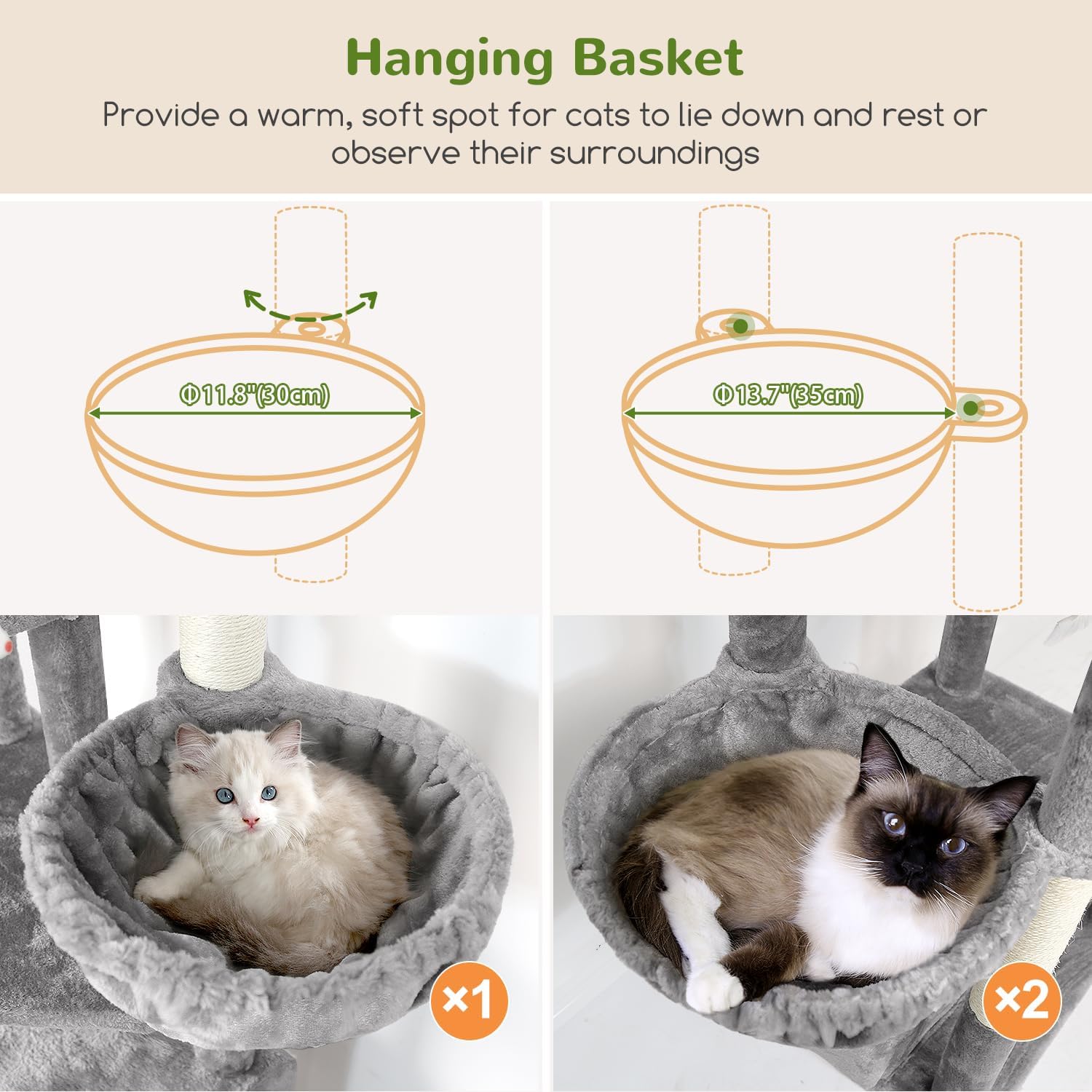 Hanging Basket

Provide a warm, soft spot for cats to lie down and rest or observe their surroundings

Φ11.8"(30cm)

Φ13.7"(35cm)

×1

×2