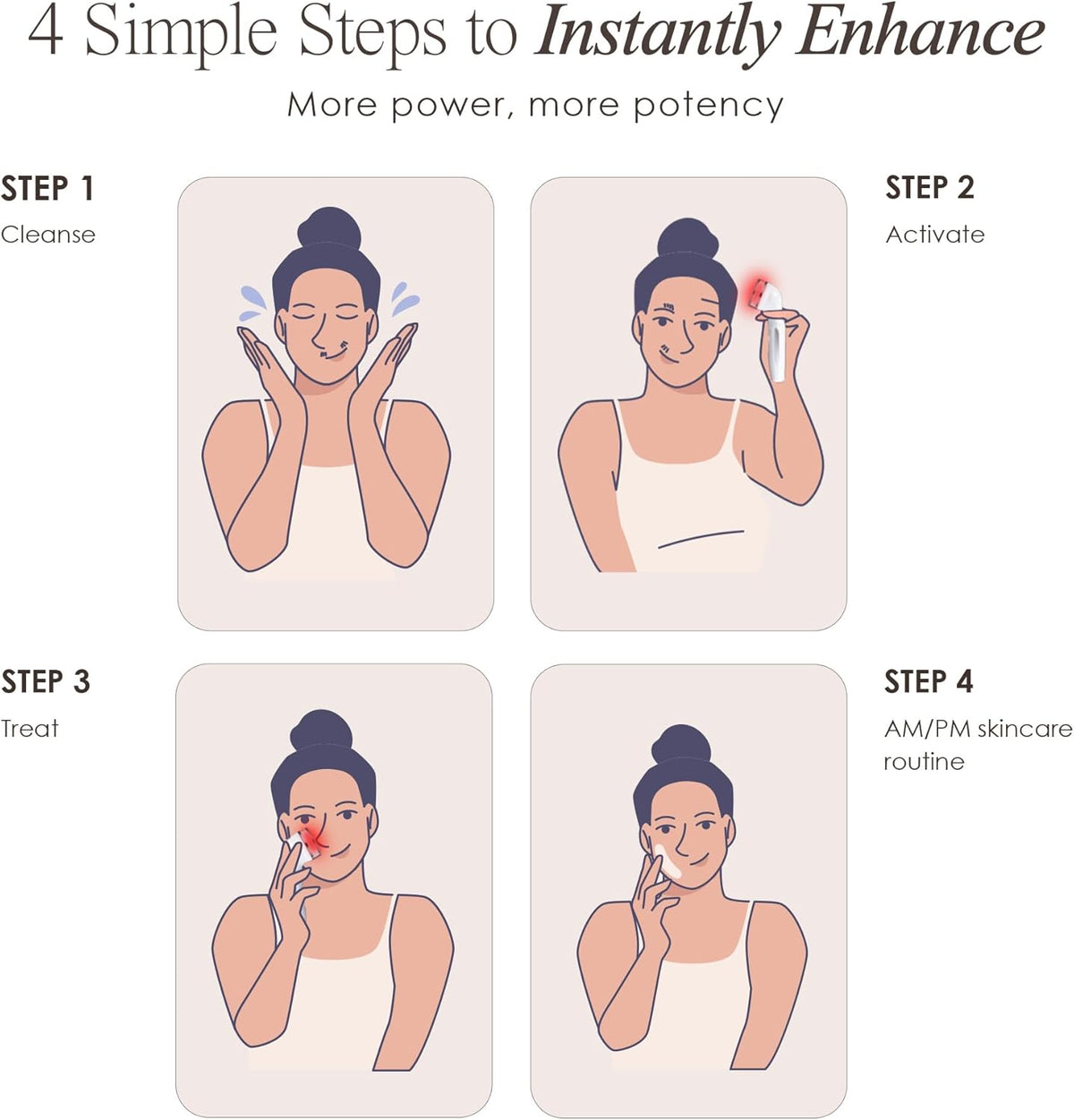 4 Simple Steps to Instantly Enhance

More power, more potency

STEP 1
Cleanse

STEP 2
Activate

STEP 3
Treat

STEP 4
AM/PM skincare routine