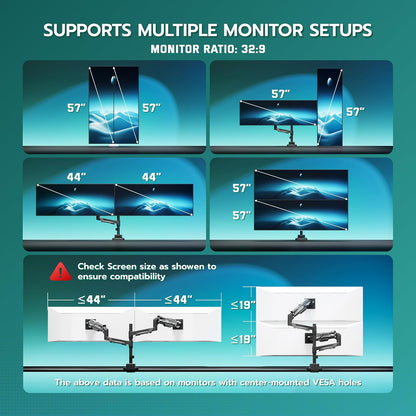 SUPPORTS MULTIPLE MONITOR SETUPS

MONITOR RATIO: 32:9

57" 57"

57" 57"

44" 44"

57" 57"

Check Screen size as showen to ensure compatibility

≤44" ≤44"

≤19" ≤19"

The above data is based on monitors with center-mounted VESA holes