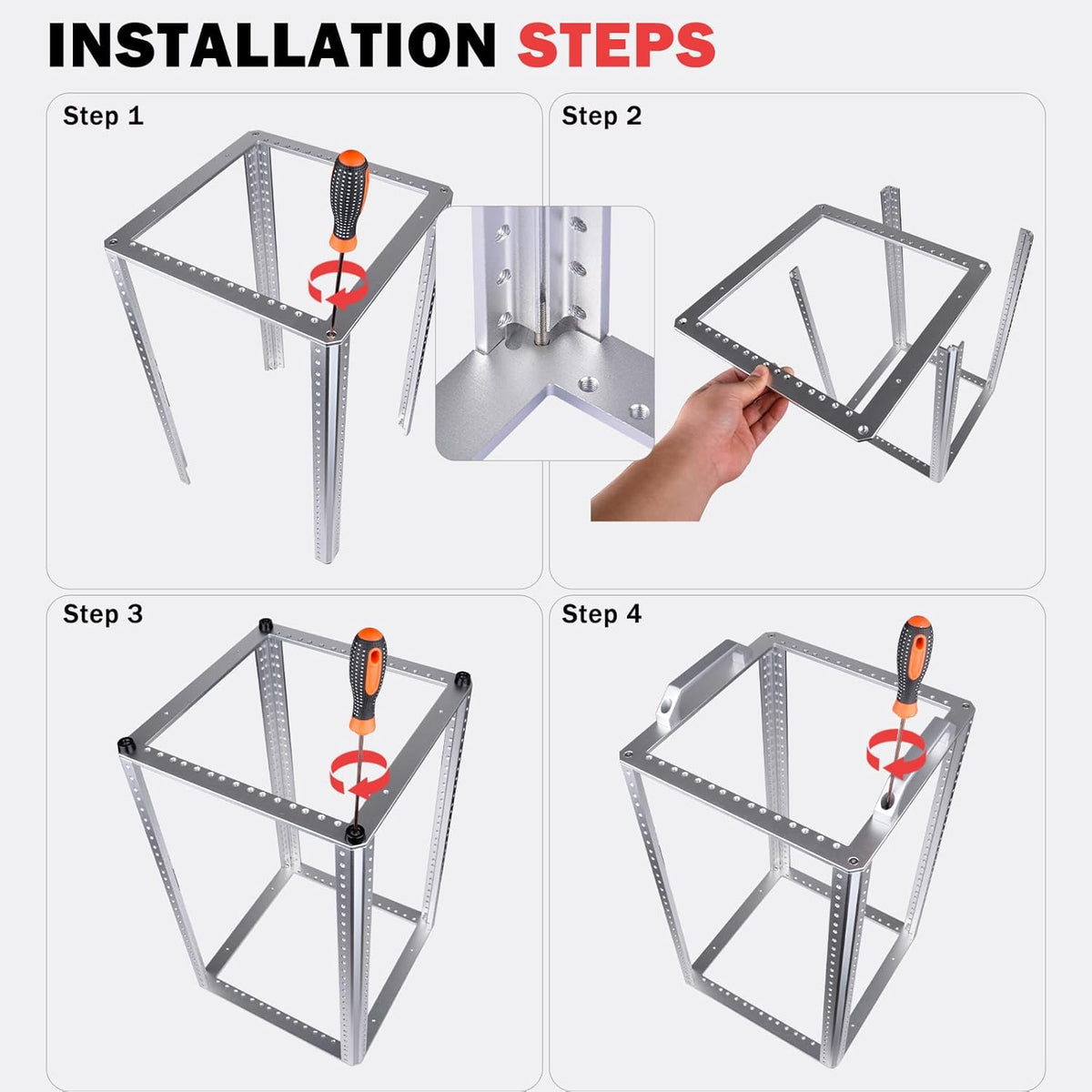 INSTALLATION STEPS

Step 1

Step 2

Step 3

Step 4