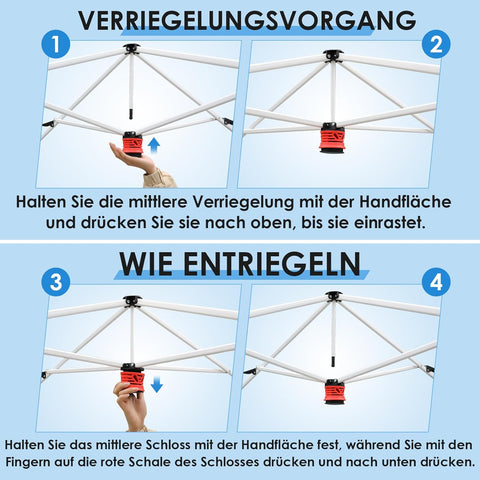 VERRIEGELUNGSVORGANG

1

2

Halten Sie die mittlere Verriegelung mit der Handfläche und drücken Sie sie nach oben, bis sie einrastet.

WIE ENTRIEGELN

3

4

Halten Sie das mittlere Schloss mit der Handfläche fest, während Sie mit den Fingern auf die rote Schale des Schlosses drücken und nach unten drücken.