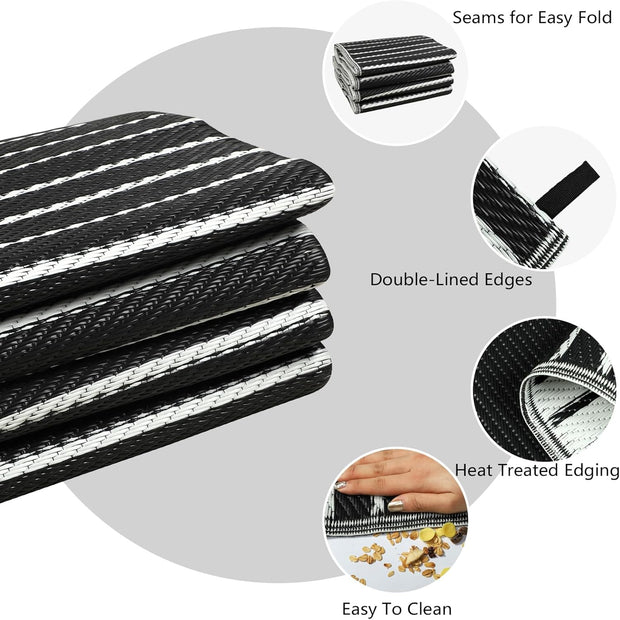 Seams for Easy Fold

Double-Lined Edges

Heat Treated Edging

Easy To Clean