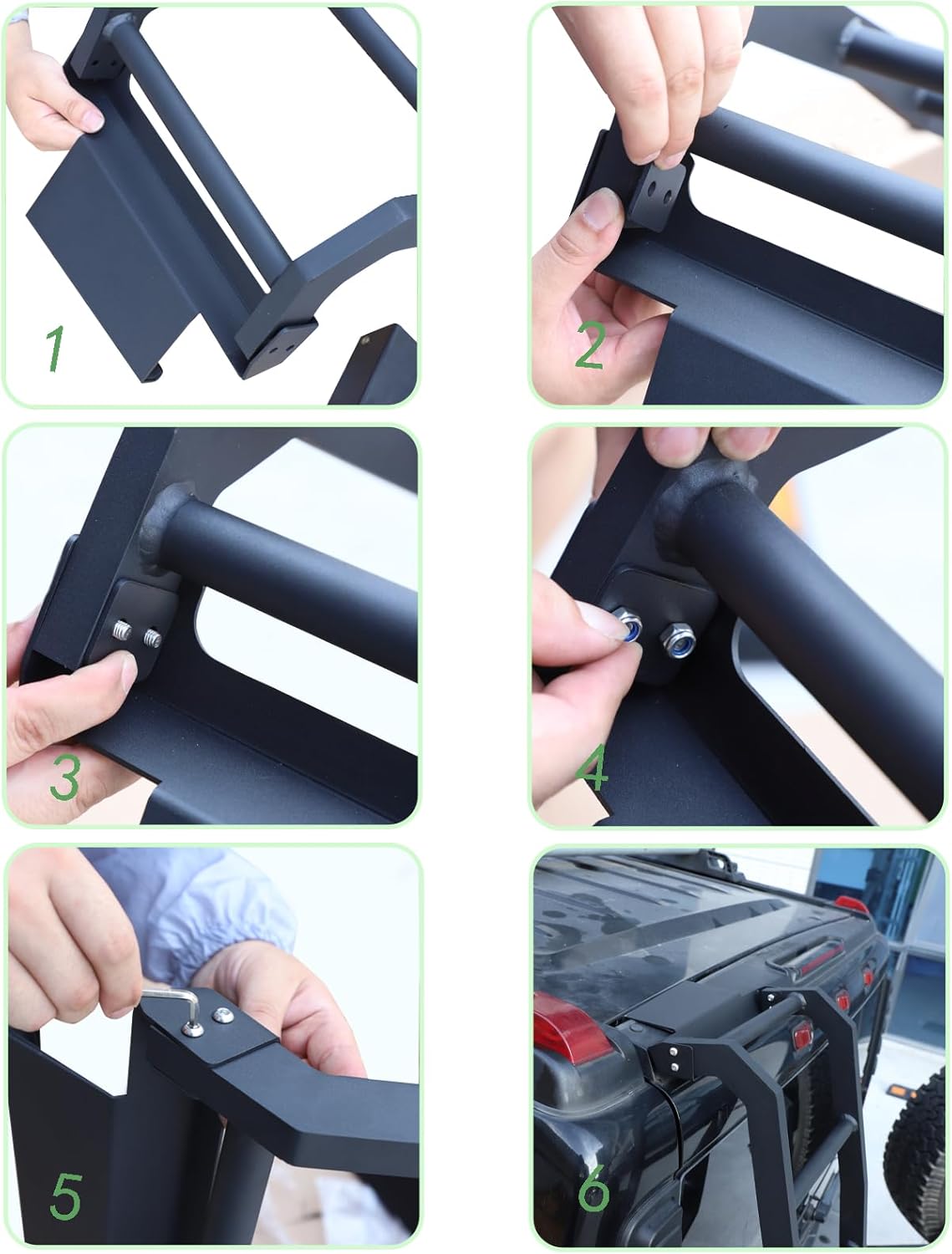 1

2

3

4

5

6