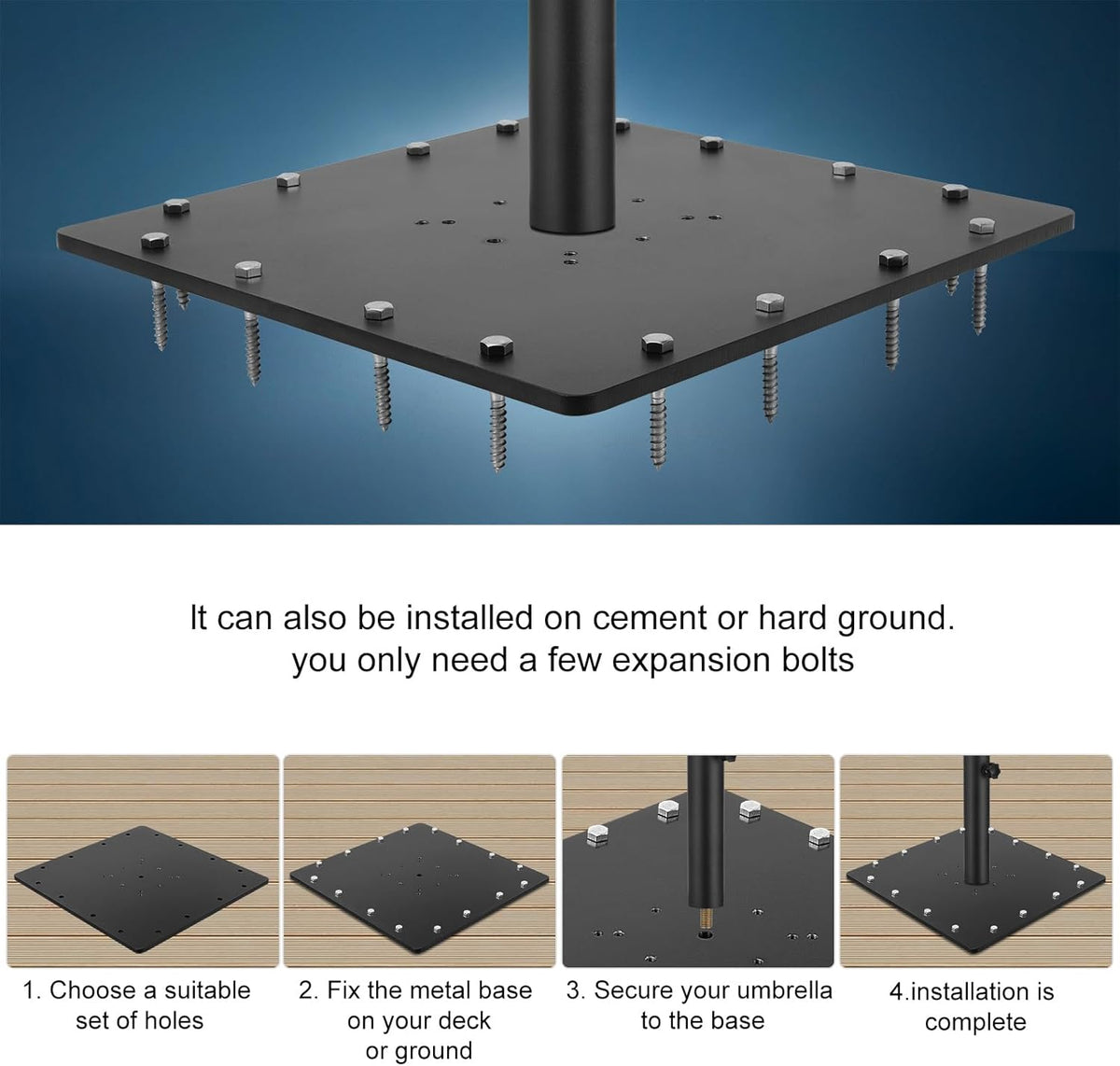 It can also be installed on cement or hard ground.
you only need a few expansion bolts

1. Choose a suitable set of holes

2. Fix the metal base on your deck or ground

3. Secure your umbrella to the base

4.installation is complete