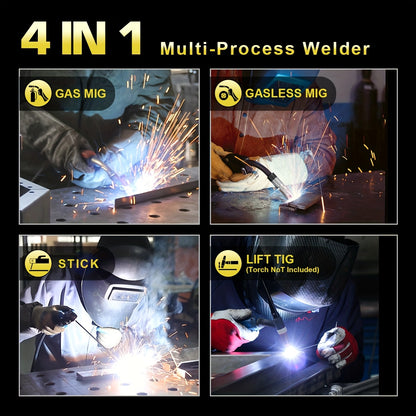 4 IN 1 Multi-Process Welder

GAS MIG

GASLESS MIG

STICK

LIFT TIG
(Torch NoT Included)