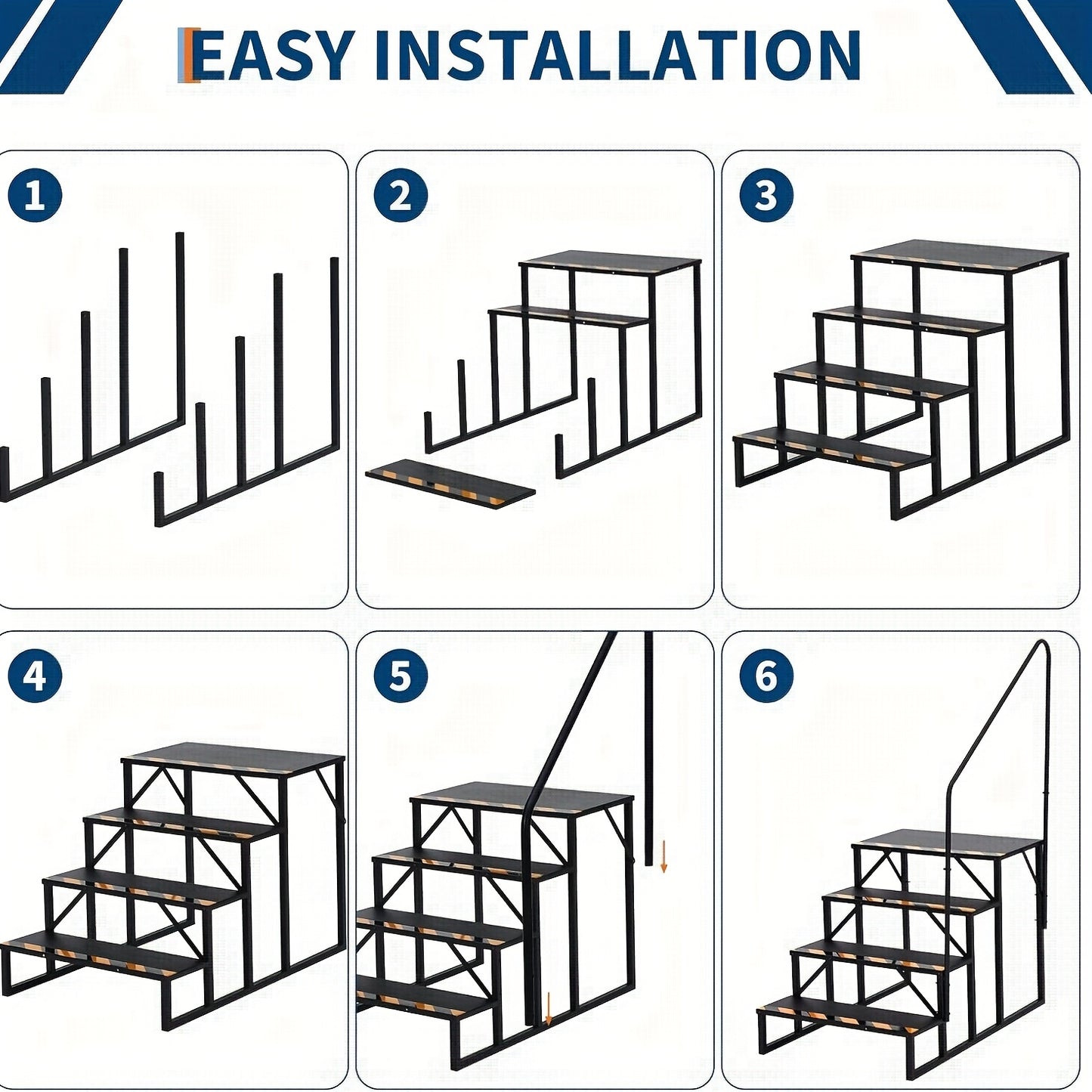 EASY INSTALLATION

1

2

3

4

5

6