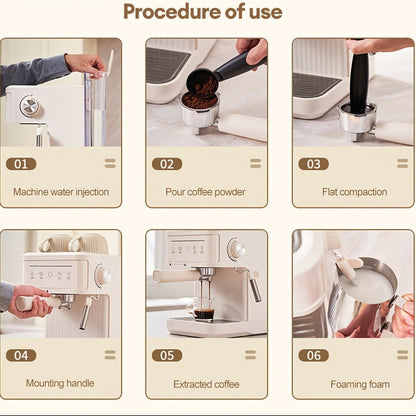 Procedure of use

01

Machine water injection

02

Pour coffee powder

03

Flat compaction

04

Mounting handle

05

Extracted coffee

06

Foaming foam