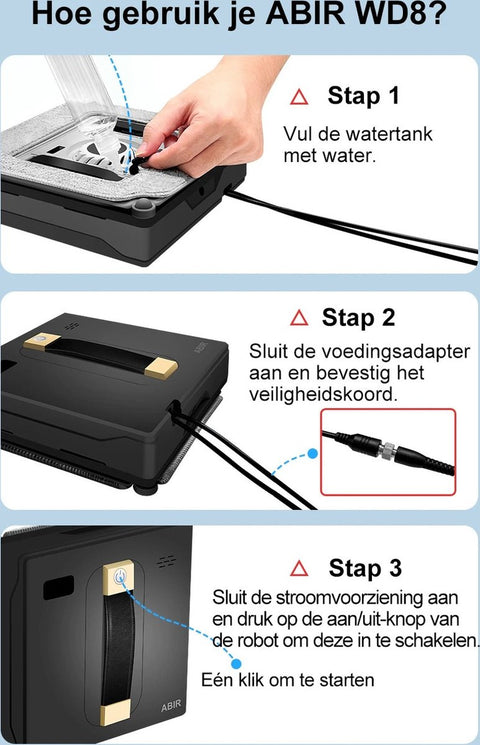 Hoe gebruik je ABIR WD8?

△ Stap 1

Vul de watertank met water.

△ Stap 2

Sluit de voedingsadapter aan en bevestig het veiligheidskoord.

ABIR

△ Stap 3

Sluit de stroomvoorziening aan en druk op de aan/uit-knop van de robot om deze in te schakelen.

Eén klik om te starten

ABIR