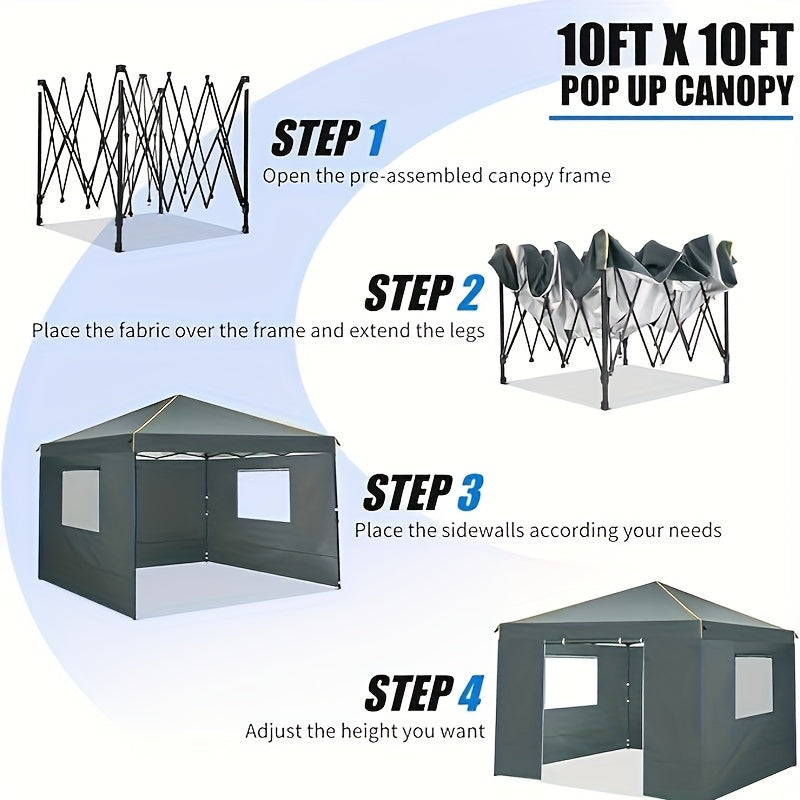 10FT X 10FT
POP UP CANOPY

STEP 1
Open the pre-assembled canopy frame

STEP 2
Place the fabric over the frame and extend the legs

STEP 3
Place the sidewalls according your needs

STEP 4
Adjust the height you want