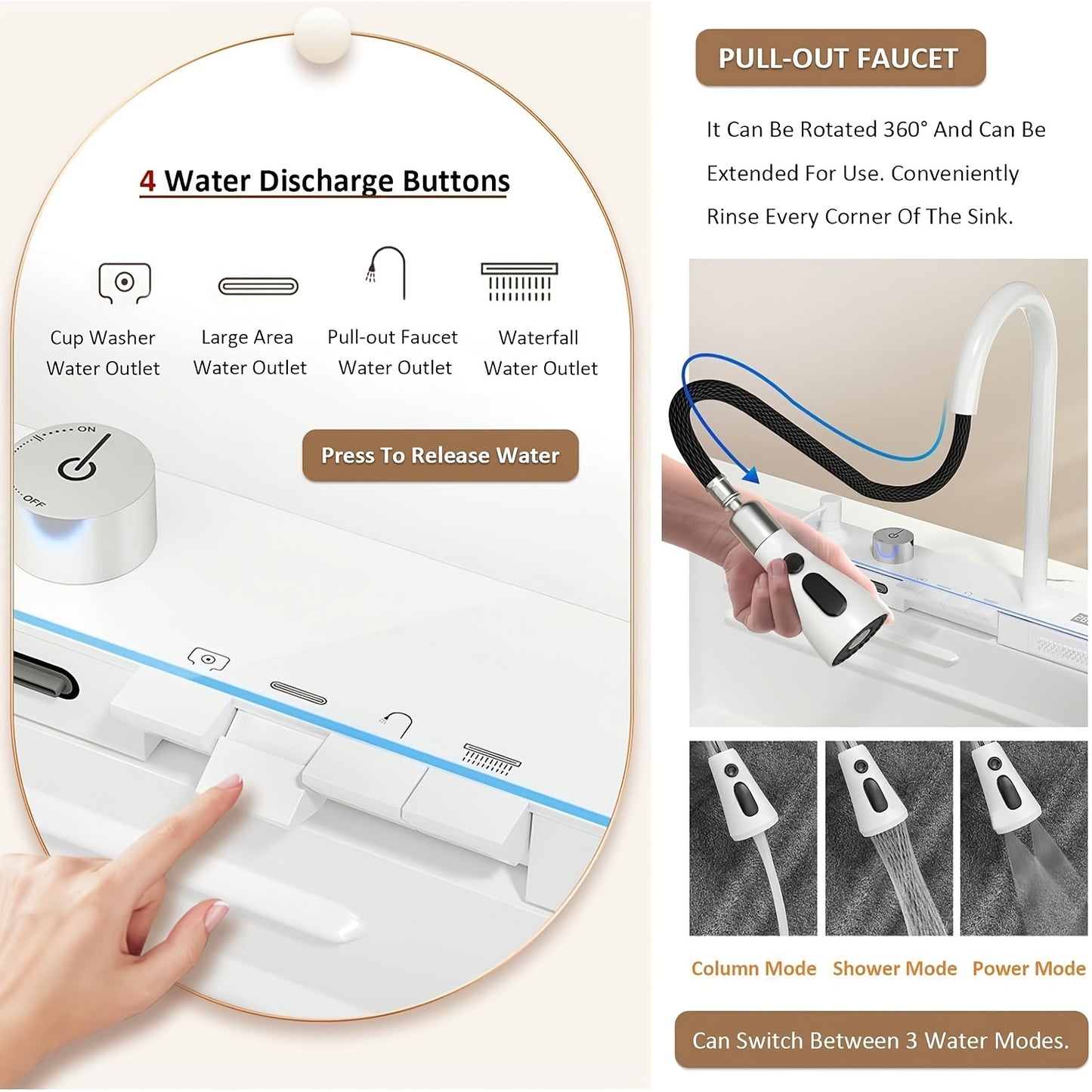 4 Water Discharge Buttons

Cup Washer Water Outlet

Large Area Water Outlet

Pull-out Faucet Water Outlet

Waterfall Water Outlet

ON

OFF

Press To Release Water

PULL-OUT FAUCET

It Can Be Rotated 360° And Can Be Extended For Use. Conveniently Rinse Every Corner Of The Sink.

Column Mode

Shower Mode

Power Mode

Can Switch Between 3 Water Modes.