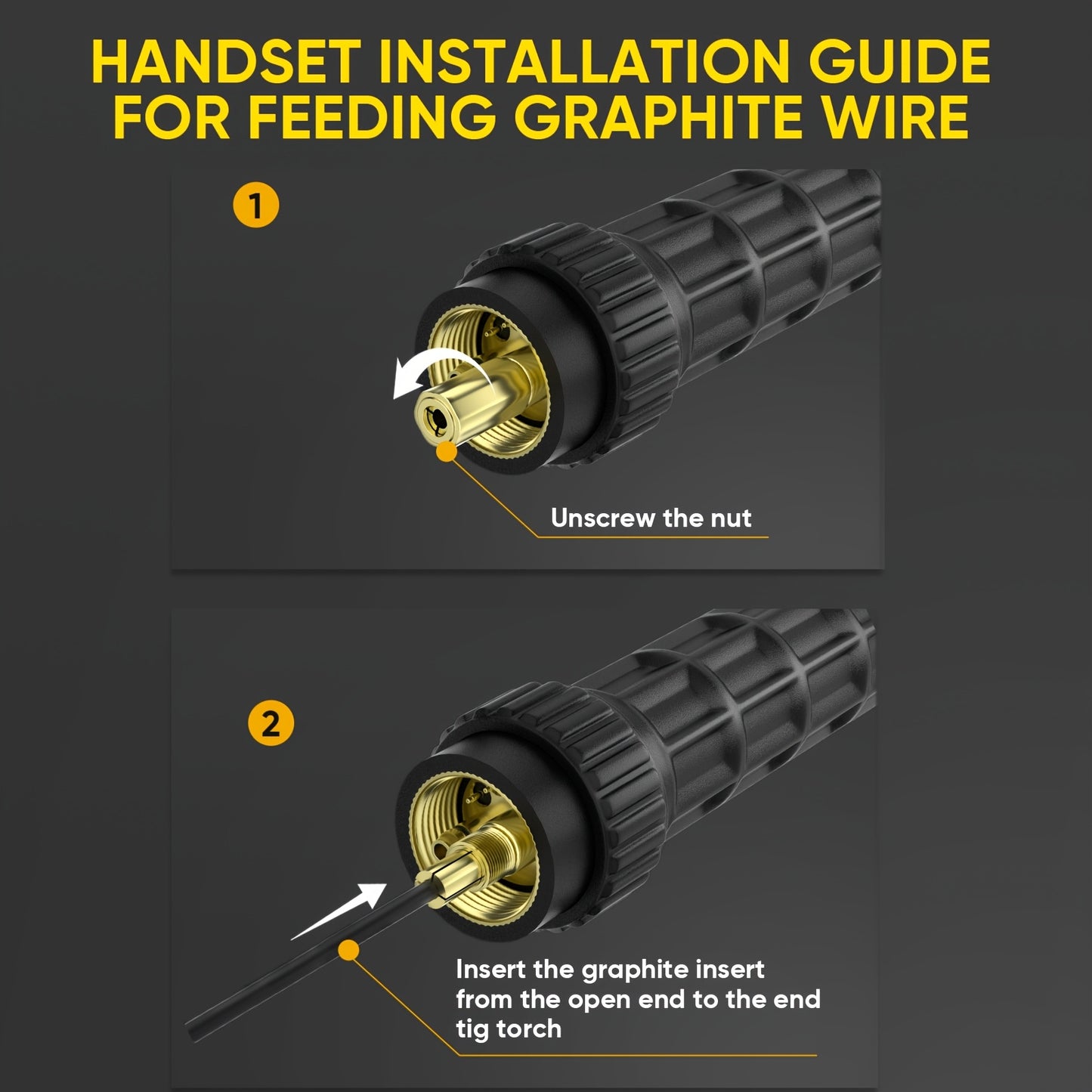 HANDSET INSTALLATION GUIDE FOR FEEDING GRAPHITE WIRE

1

Unscrew the nut

2

Insert the graphite insert from the open end to the end tig torch