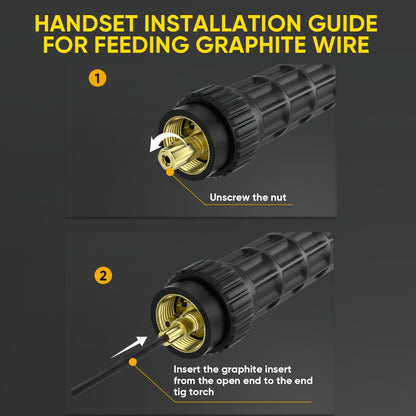 HANDSET INSTALLATION GUIDE FOR FEEDING GRAPHITE WIRE

1

Unscrew the nut

2

Insert the graphite insert from the open end to the end tig torch