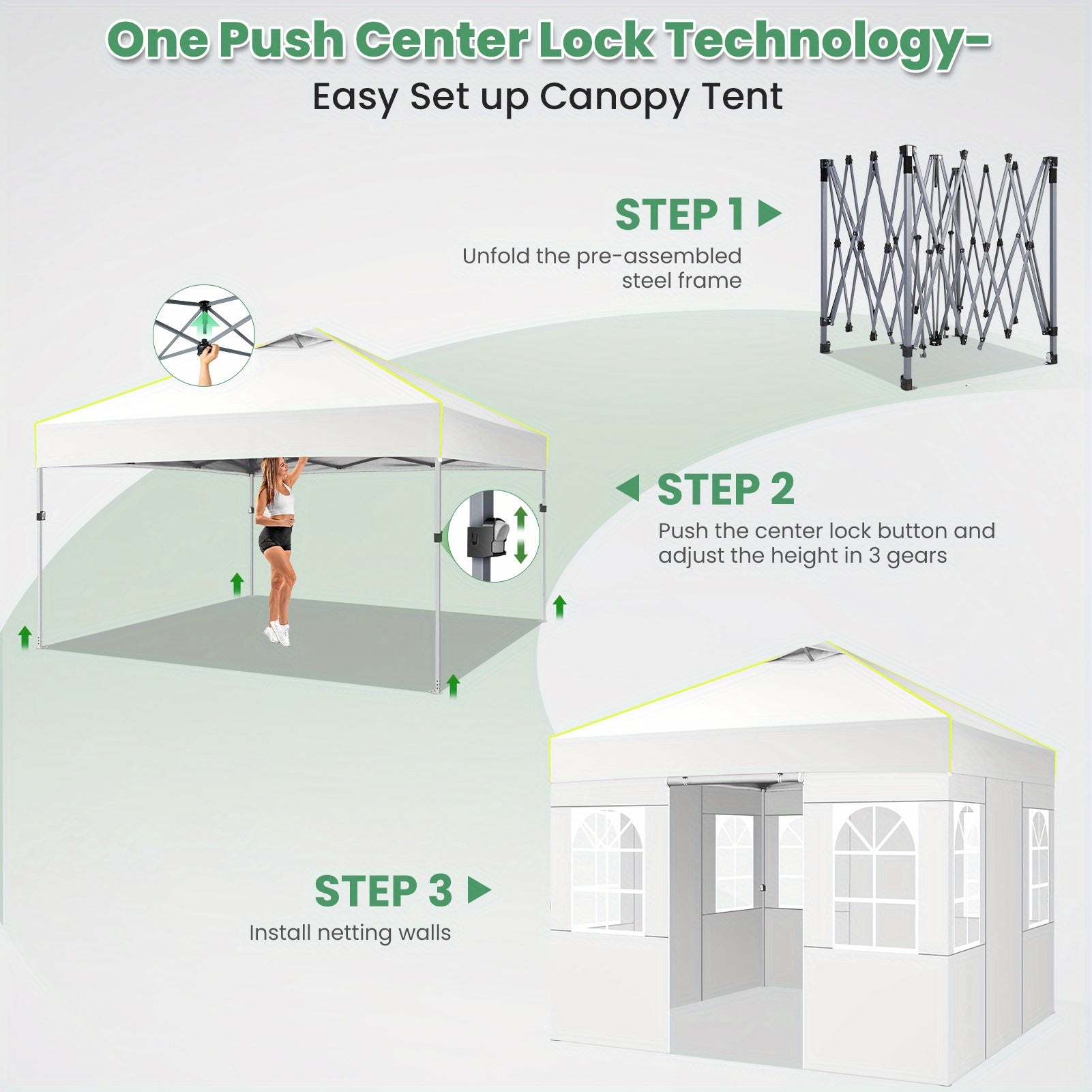 One Push Center Lock Technology-

Easy Set up Canopy Tent

STEP 1

Unfold the pre-assembled steel frame

STEP 2

Push the center lock button and adjust the height in 3 gears

STEP 3

Install netting walls