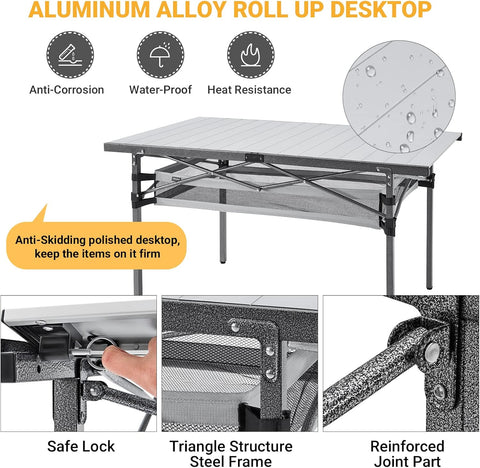 ALUMINUM ALLOY ROLL UP DESKTOP

Anti-Corrosion

Water-Proof

Heat Resistance

Anti-Skidding polished desktop, keep the items on it firm

Safe Lock

Triangle Structure Steel Frame

Reinforced Joint Part